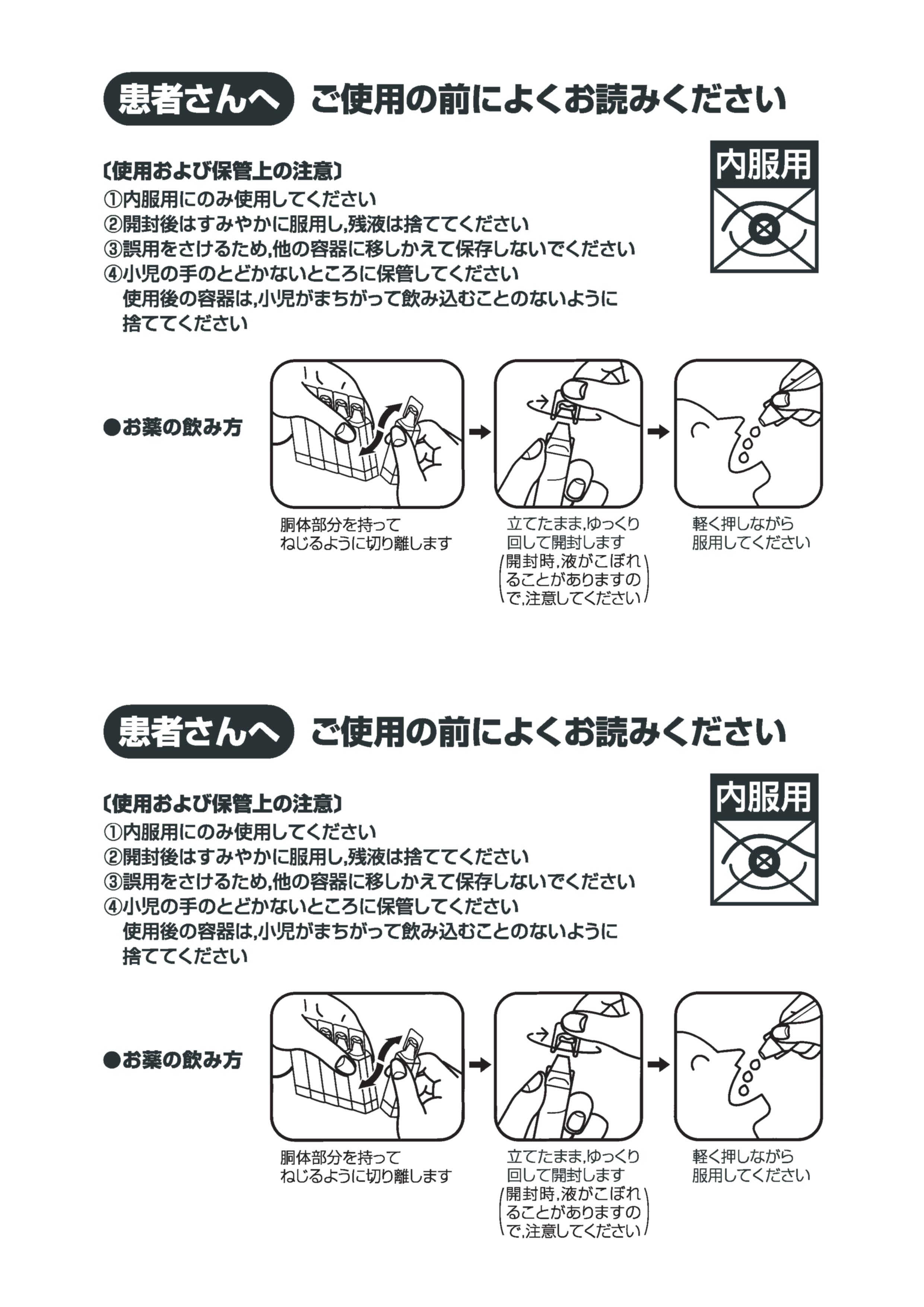 患者さんへ　ご使用の前によくお読みください

内服用

〔使用および保管上の注意〕
①内服用にのみ使用してください
②開封後はすみやかに服用し,残液は捨ててください
③誤用をさけるため,他の容器に移しかえて保存しないでください
④小児の手のとどかないところに保管してください
使用後の容器は,小児がまちがって飲み込むことのないように捨ててください

●お薬の飲み方

胴体部分を持って
ねじるように切り離します

立てたまま,ゆっくり
回して開封します
(開封時,液がこぼれることがありますので,注意してください)

軽く押しながら
服用してください

患者さんへ　ご使用の前によくお読みください

内服用

〔使用および保管上の注意〕
①内服用にのみ使用してください
②開封後はすみやかに服用し,残液は捨ててください
③誤用をさけるため,他の容器に移しかえて保存しないでください
④小児の手のとどかないところに保管してください
使用後の容器は,小児がまちがって飲み込むことのないように捨ててください

●お薬の飲み方

胴体部分を持って
ねじるように切り離します

立てたまま,ゆっくり
回して開封します
(開封時,液がこぼれることがありますので,注意してください)

軽く押しながら
服用してください